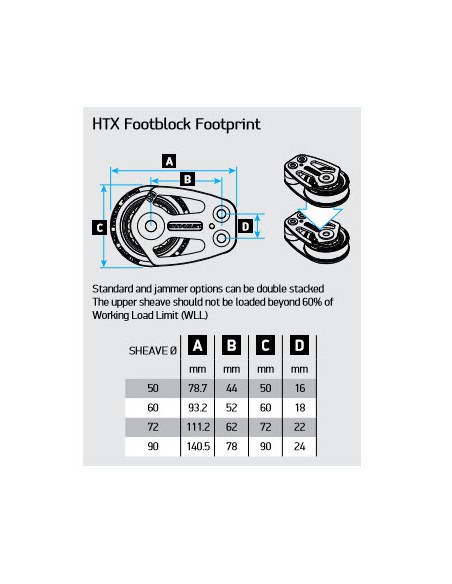 HTX Footblock Footprint

A

B

C

D

Standard and jammer options can be double stacked
The upper sheave should not be loaded beyond 60% of Working Load Limit (WLL)

| SHEAVE Ø | A | B | C | D |
|---|---|---|---|---|
| | mm | mm | mm | mm |
| 50 | 78.7 | 44 | 50 | 16 |
| 60 | 93.2 | 52 | 60 | 18 |
| 72 | 111.2 | 62 | 72 | 22 |
| 90 | 140.5 | 78 | 90 | 24 |