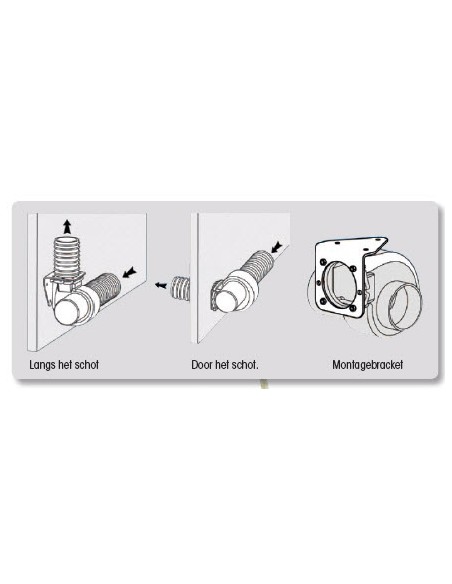 Langs het schot

Door het schot.

Montagebracket