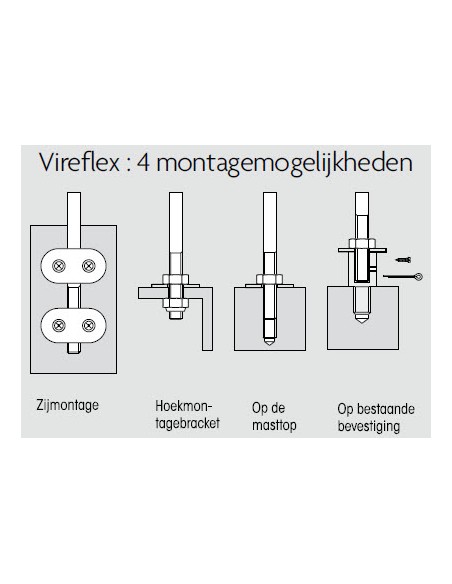 Vireflex : 4 montagemogelijkheden

Zijmontage

Hoekmontagebracket

Op de masttop

Op bestaande bevestiging