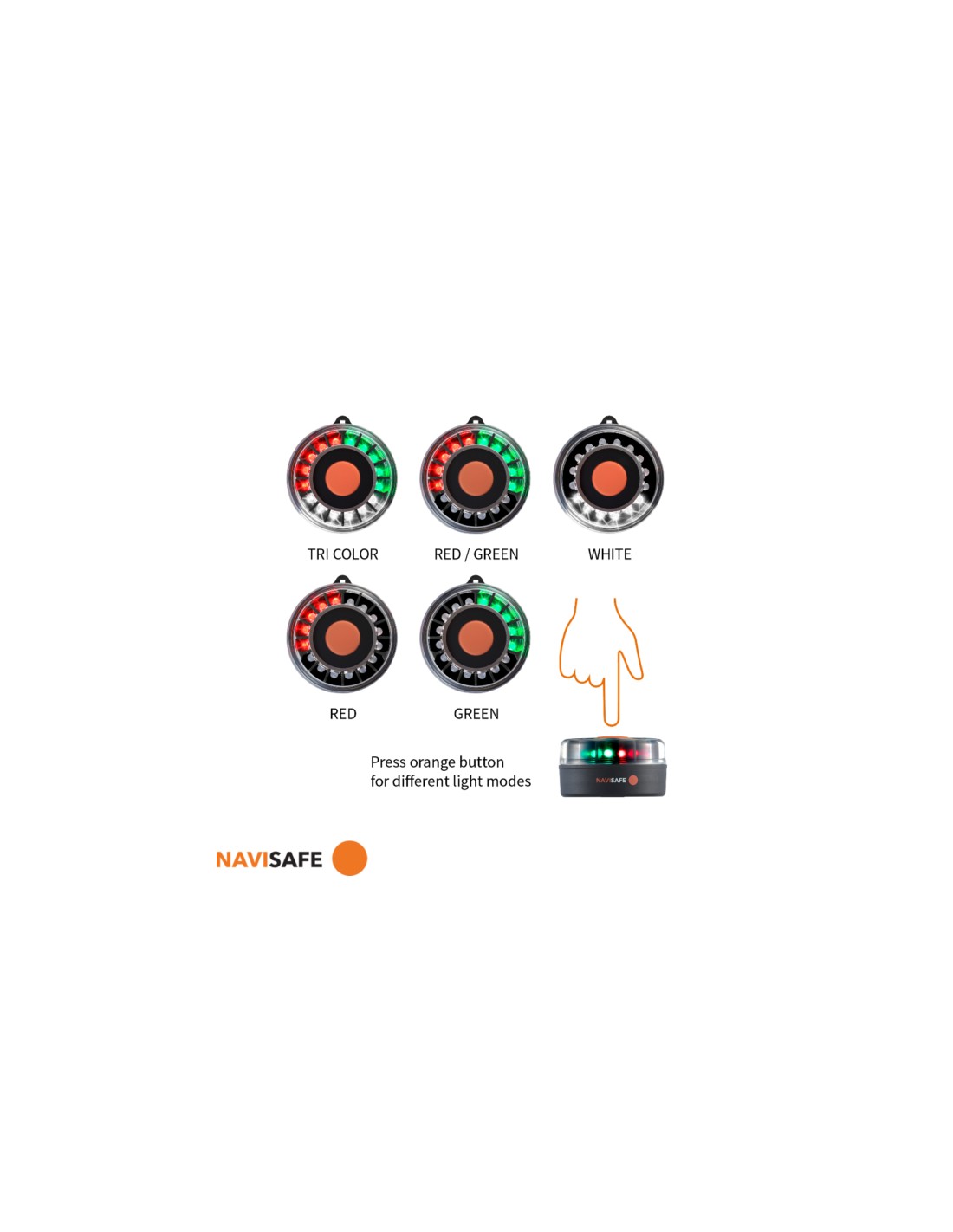 TRI COLOR

RED / GREEN

WHITE

RED

GREEN

Press orange button
for different light modes

NAVISAFE

NAVISAFE