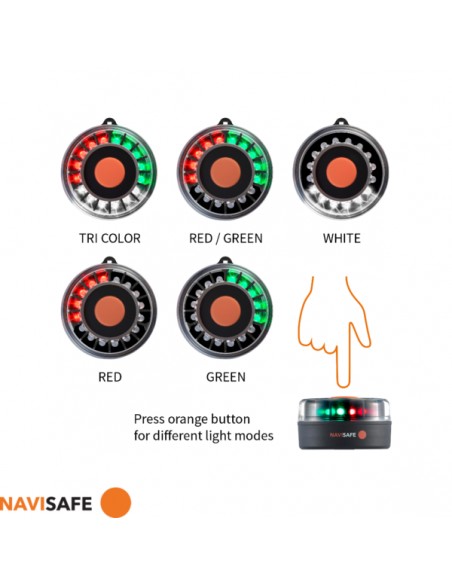 TRI COLOR
RED / GREEN
WHITE
RED
GREEN

Press orange button for different light modes

NAVISAFE

NAVISAFE