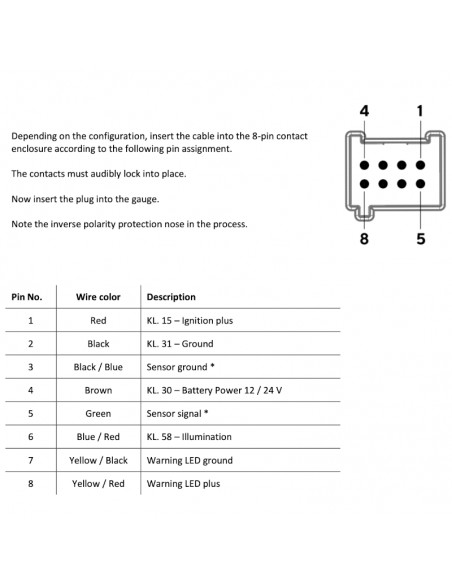 Depending on the configuration, insert the cable into the 8-pin contact enclosure according to the following pin assignment.

The contacts must audibly lock into place.

Now insert the plug into the gauge.

Note the inverse polarity protection nose in the process.

4 1

8 5

| Pin No. | Wire color | Description |
|---|---|---|
| 1 | Red | KL. 15 – Ignition plus |
| 2 | Black | KL. 31 – Ground |
| 3 | Black / Blue | Sensor ground * |
| 4 | Brown | KL. 30 – Battery Power 12 / 24 V |
| 5 | Green | Sensor signal * |
| 6 | Blue / Red | KL. 58 – Illumination |
| 7 | Yellow / Black | Warning LED ground |
| 8 | Yellow / Red | Warning LED plus |