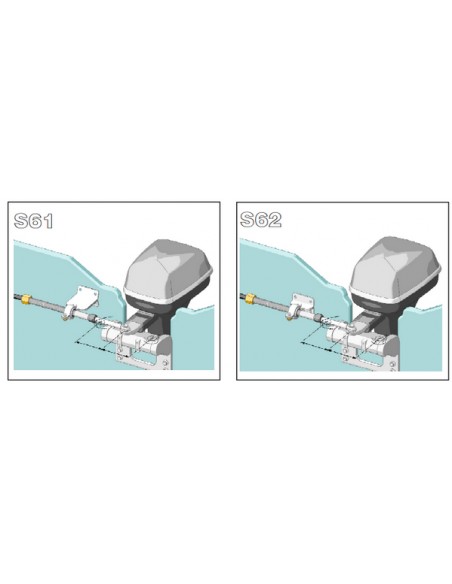 S61

S62