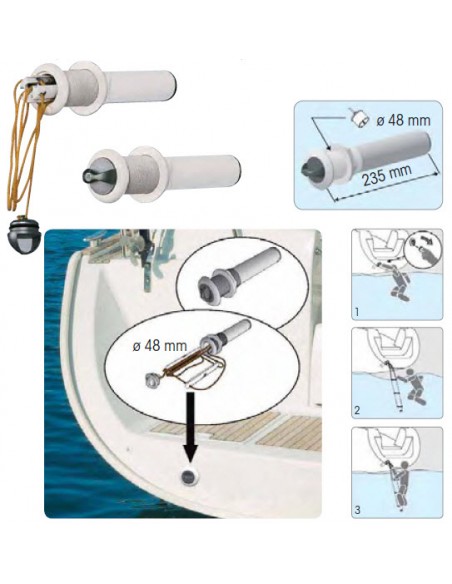 ø 48 mm
235 mm
ø 48 mm
1
2
3