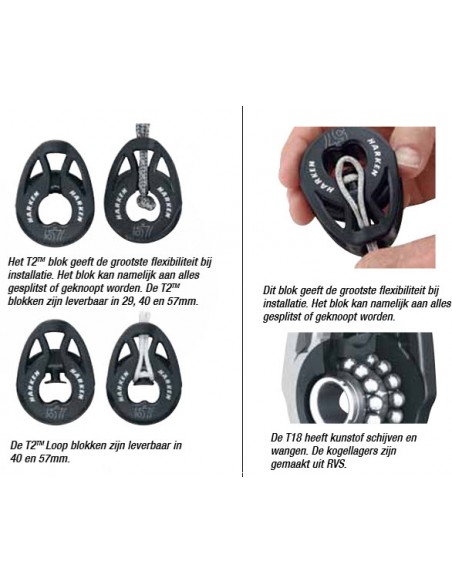 HARKEN HARKEN

HARKEN HARKEN

Het T2™ blok geeft de grootste flexibiliteit bij installatie. Het blok kan namelijk aan alles gesplitst of geknoopt worden. De T2™ blokken zijn leverbaar in 29, 40 en 57mm.

HARKEN HARKEN

HARKEN HARKEN

De T2™ Loop blokken zijn leverbaar in 40 en 57mm.

HARKEN HARKEN

Dit blok geeft de grootste flexibiliteit bij installatie. Het blok kan namelijk aan alles gesplitst of geknoopt worden.

De T18 heeft kunstof schijven en wangen. De kogellagers zijn gemaakt uit RVS.