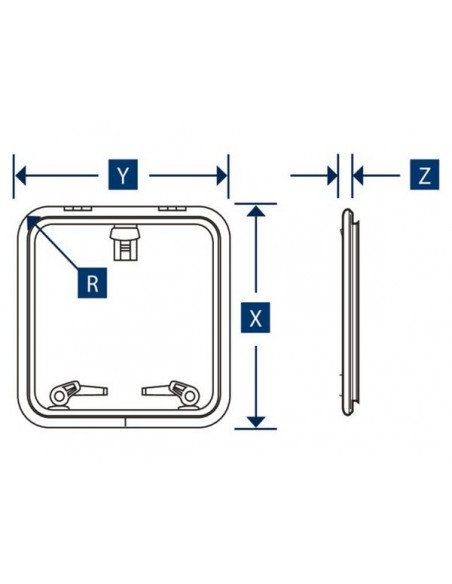 Y
Z
R
X