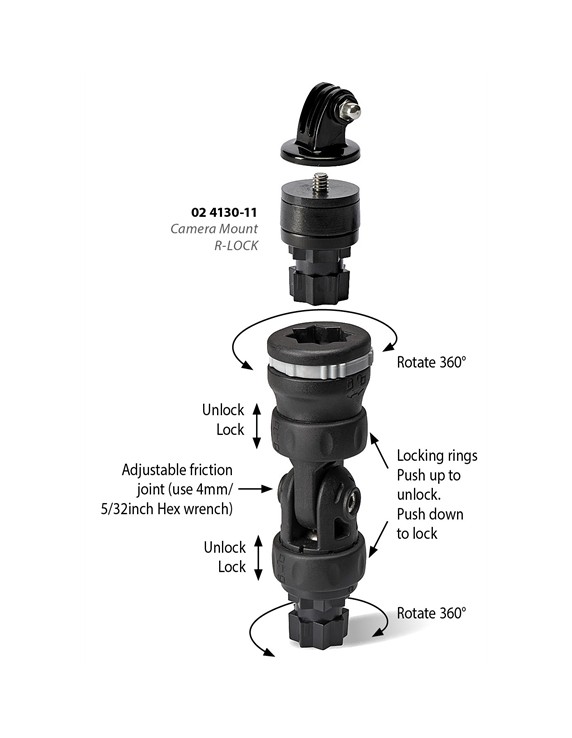 02 4130-11
Camera Mount
R-LOCK

Rotate 360°

Unlock
Lock

Adjustable friction joint (use 4mm/ 5/32inch Hex wrench)

Locking rings
Push up to unlock.
Push down to lock

Unlock
Lock

Rotate 360°