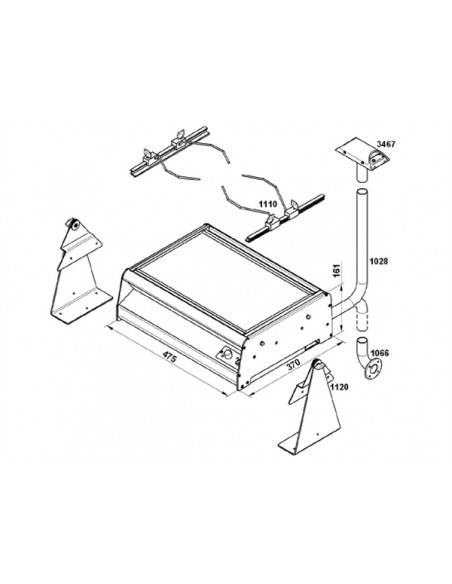 3467

1110

1028

161

475

370

1066

1120