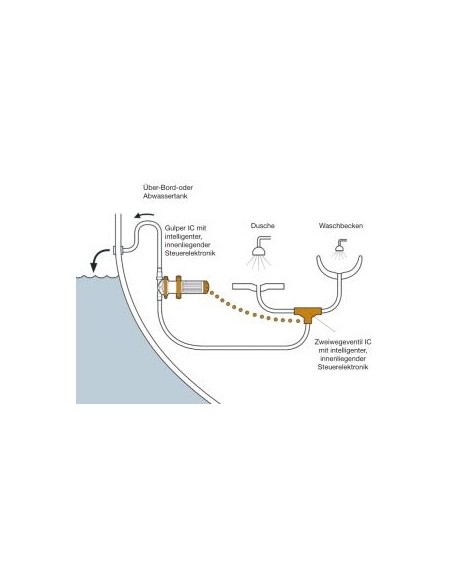 Über-Bord-oder Abwassertank

Gulper IC mit intelligenter, innenliegender Steuerelektronik

Dusche

Waschbecken

Zweiwegeventil IC mit intelligenter, innenliegender Steuerelektronik